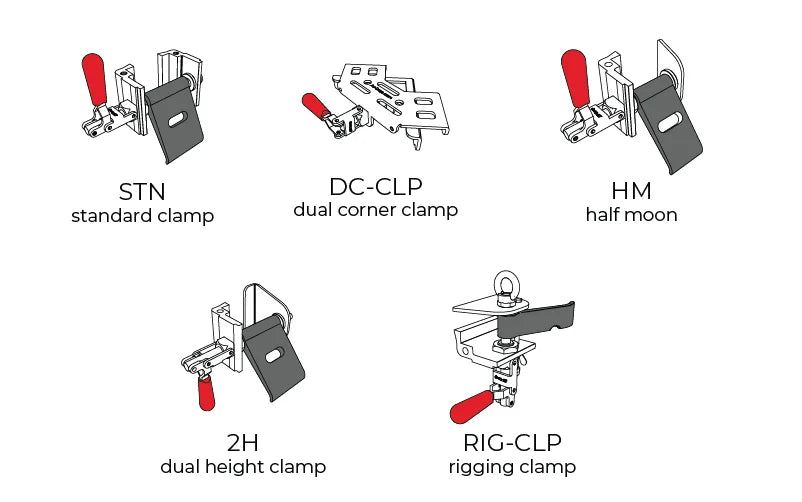 STN
standard clamp

DC-CLP
dual corner clamp

HM
half moon

2H
dual height clamp

RIG-CLP
rigging clamp