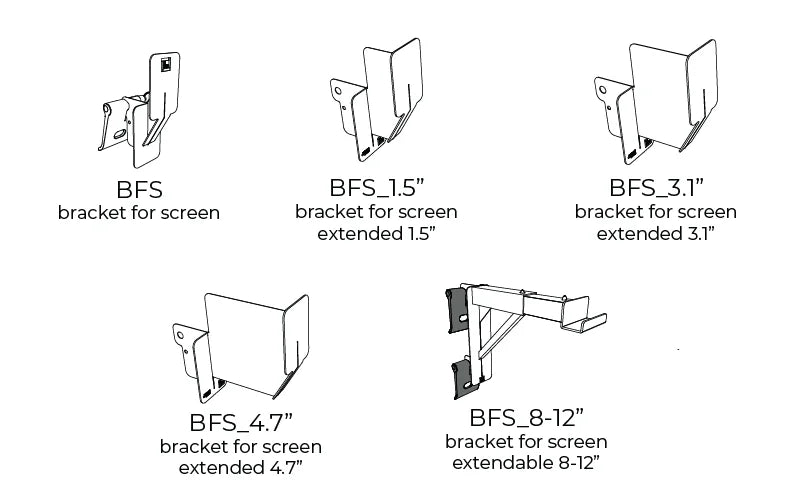 BFS
bracket for screen

BFS_1.5”
bracket for screen
extended 1.5”

BFS_3.1”
bracket for screen
extended 3.1”

BFS_4.7”
bracket for screen
extended 4.7”

BFS_8-12”
bracket for screen
extendable 8-12”